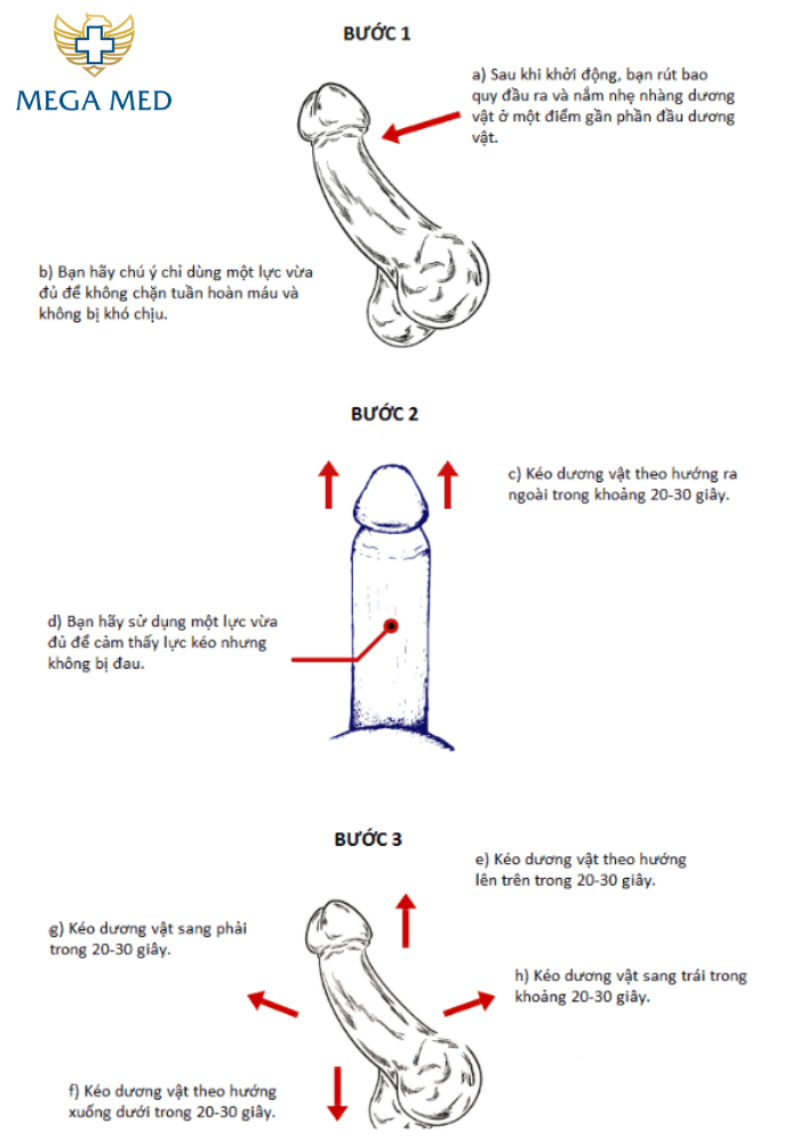 MEGA MED

BƯỚC 1

a) Sau khi khởi động, bạn rút bao quy đầu ra và nắm nhẹ nhàng dương vật ở một điểm gần phần đầu dương vật.

b) Bạn hãy chú ý chỉ dùng một lực vừa đủ để không chặn tuần hoàn máu và không bị khó chịu.

BƯỚC 2

c) Kéo dương vật theo hướng ra ngoài trong khoảng 20-30 giây.

d) Bạn hãy sử dụng một lực vừa đủ để cảm thấy lực kéo nhưng không bị đau.

BƯỚC 3

e) Kéo dương vật theo hướng lên trên trong 20-30 giây.

g) Kéo dương vật sang phải trong 20-30 giây.

h) Kéo dương vật sang trái trong khoảng 20-30 giây.

f) Kéo dương vật theo hướng xuống dưới trong 20-30 giây.